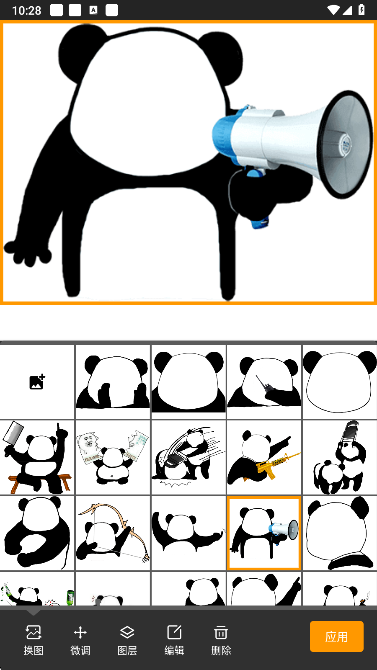 10:28

换图 微调 图层 编辑 删除 应用